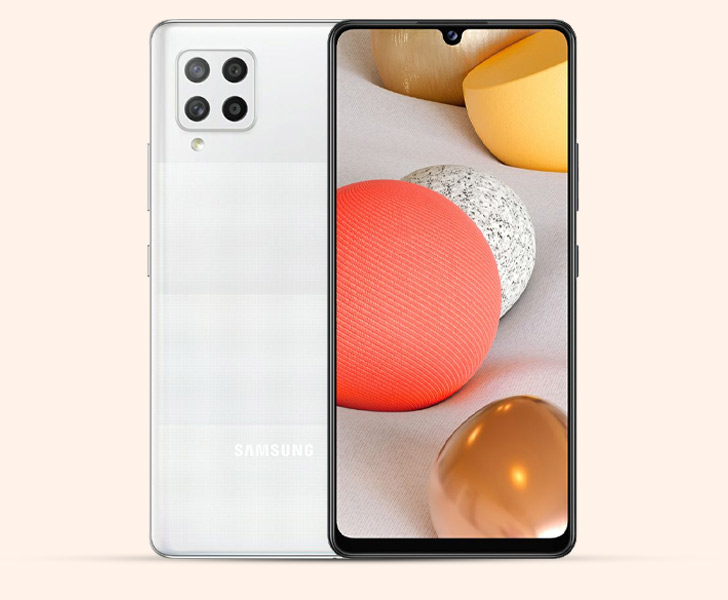 SAMSUNG